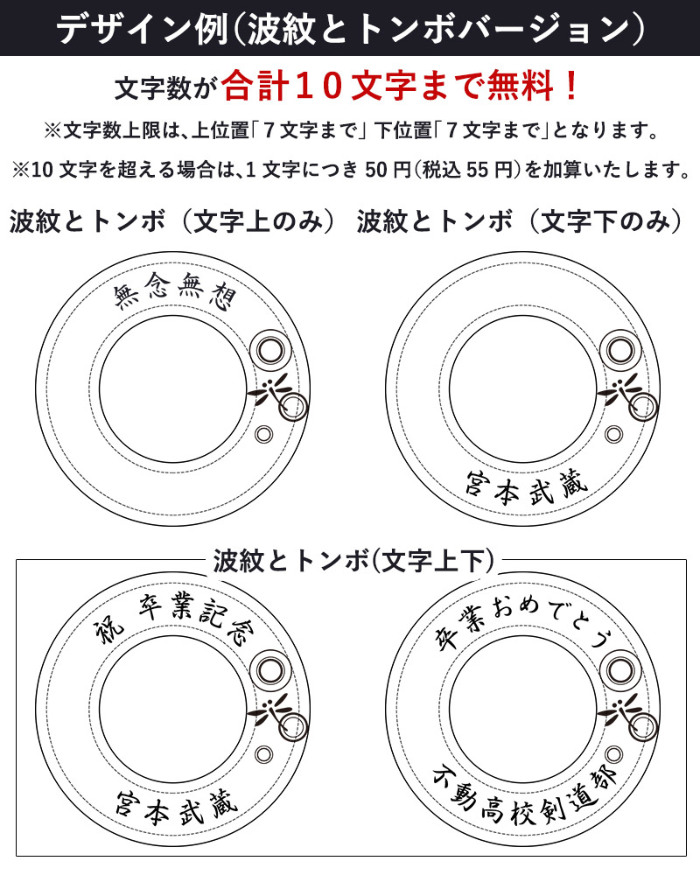 デザイン例(波紋とトンボバージョン)

文字数が合計10文字まで無料!

※文字数上限は、上位置「7文字まで」下位置「7文字まで」となります。

※10文字を超える場合は、1文字につき50円(税込55円)を加算いたします。

波紋とトンボ(文字上のみ)

無念無想

波紋とトンボ(文字下のみ)

宮本武蔵

波紋とトンボ(文字上下)

祝 卒業記念

宮本武蔵

卒業おめでとう

不動高校剣道部